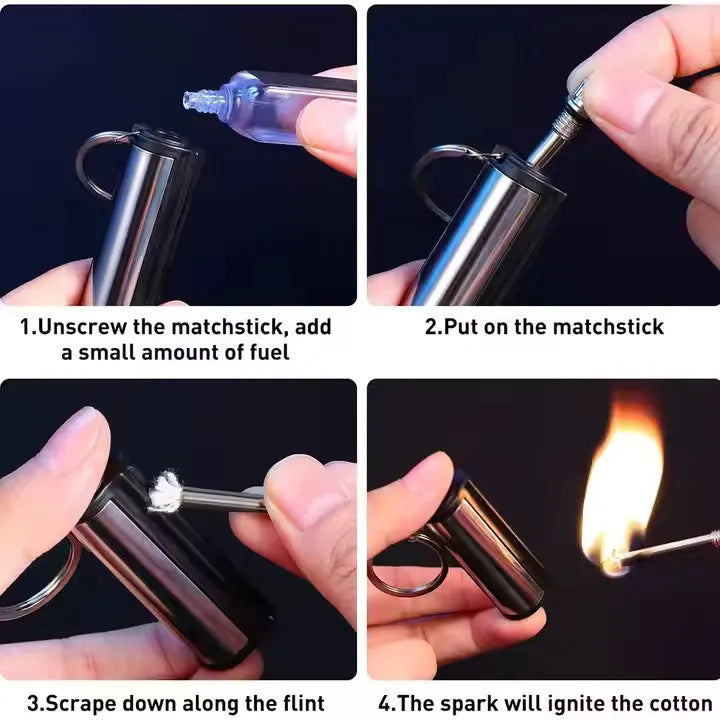 1.Unscrew the matchstick, add a small amount of fuel

2.Put on the matchstick

3.Scrape down along the flint

4.The spark will ignite the cotton